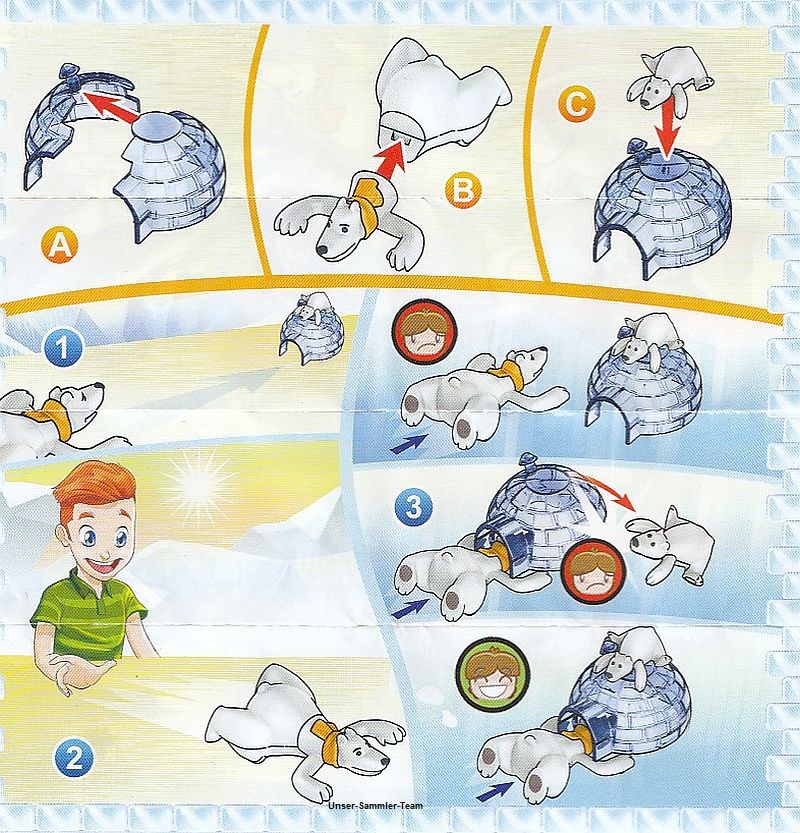 A

B

C

1

3

2

Unser-Sammler-Team